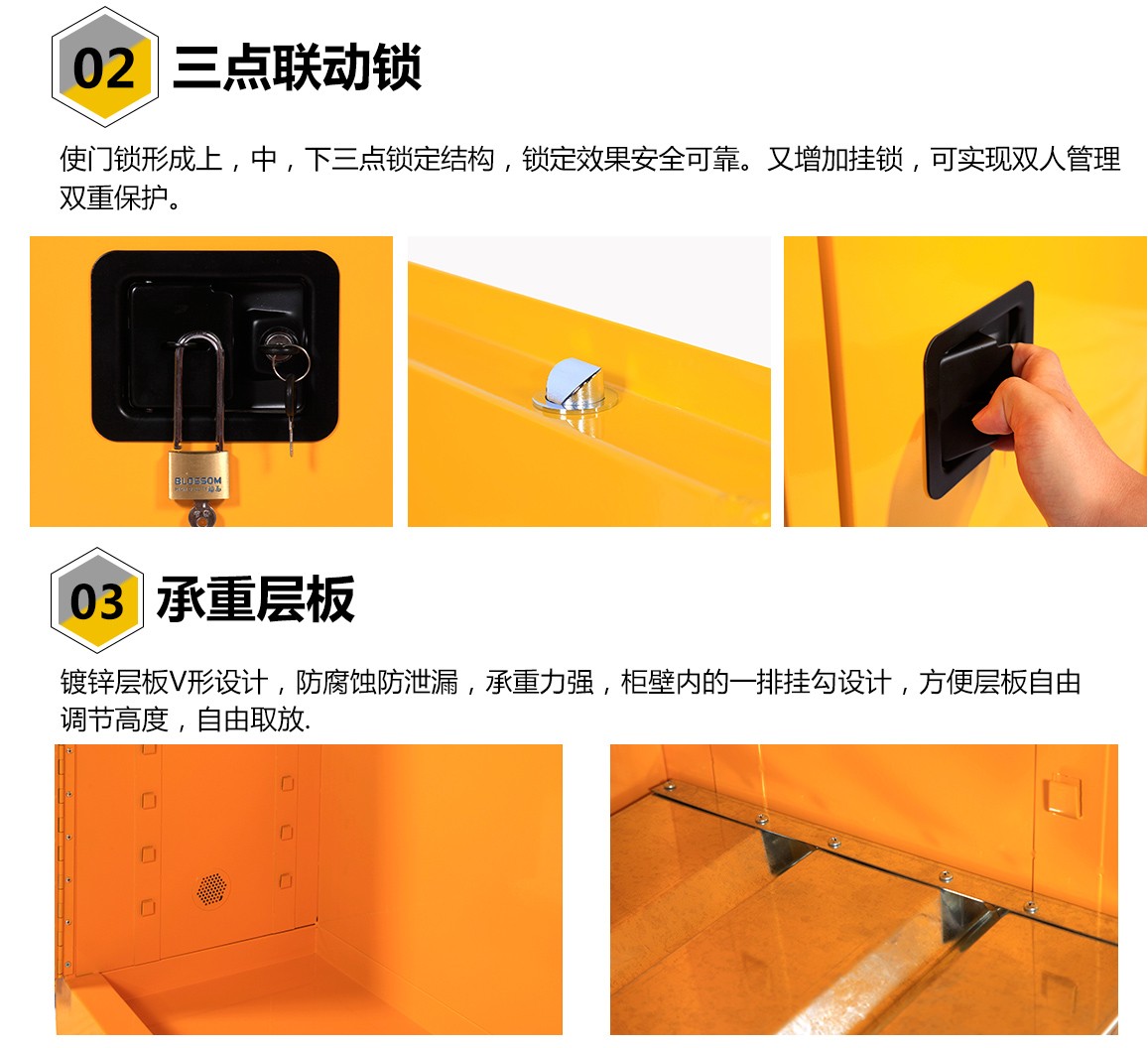 02 三点联动锁

使门锁形成上，中，下三点锁定结构，锁定效果安全可靠。又增加挂锁，可实现双人管理双重保护。

BLOSSOM

03 承重层板

镀锌层板V形设计，防腐蚀防泄漏，承重力强，柜壁内的一排挂勾设计，方便层板自由调节高度，自由取放.