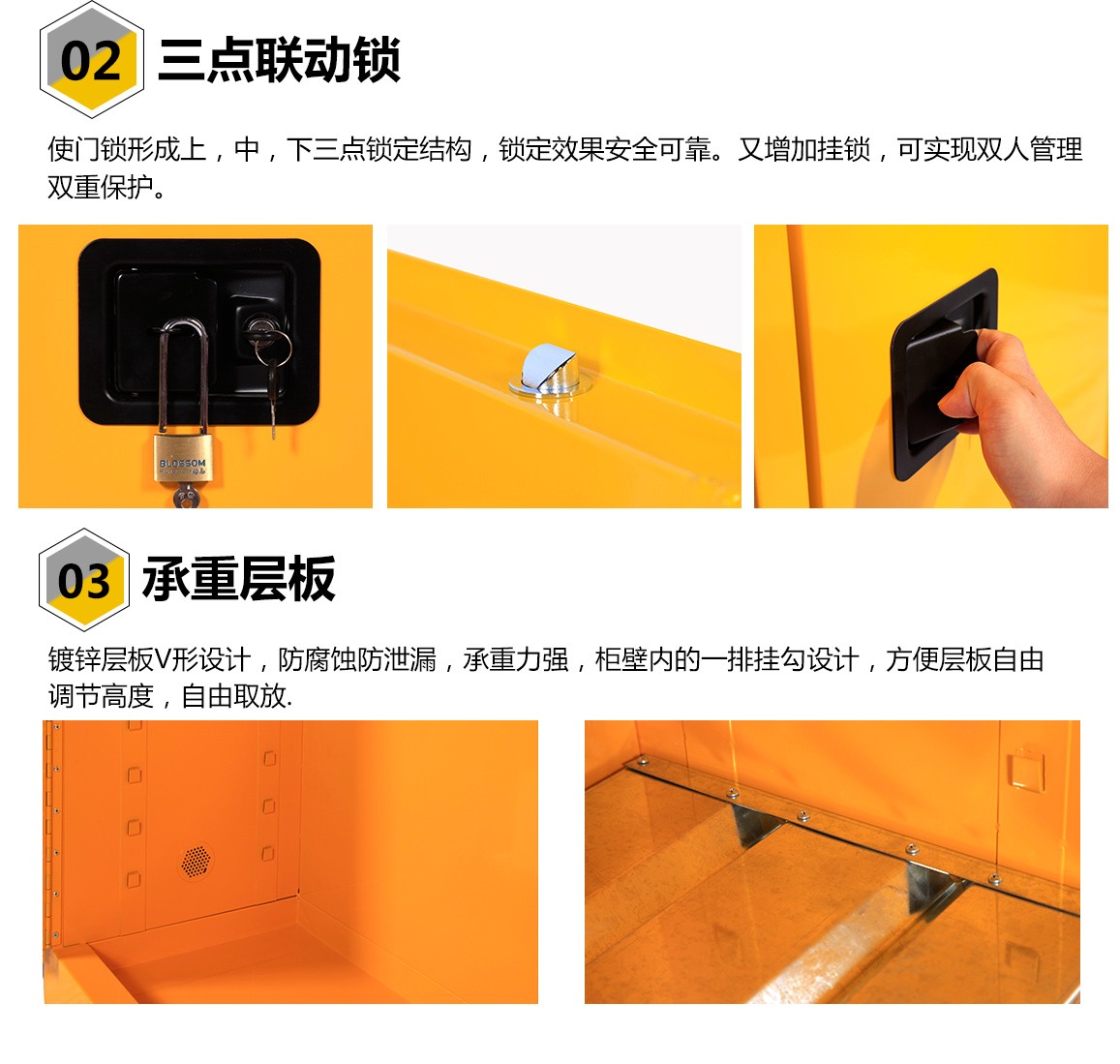 02 三点联动锁

使门锁形成上，中，下三点锁定结构，锁定效果安全可靠。又增加挂锁，可实现双人管理双重保护。

BLOSSOM

03 承重层板

镀锌层板V形设计，防腐蚀防泄漏，承重力强，柜壁内的一排挂勾设计，方便层板自由调节高度，自由取放.