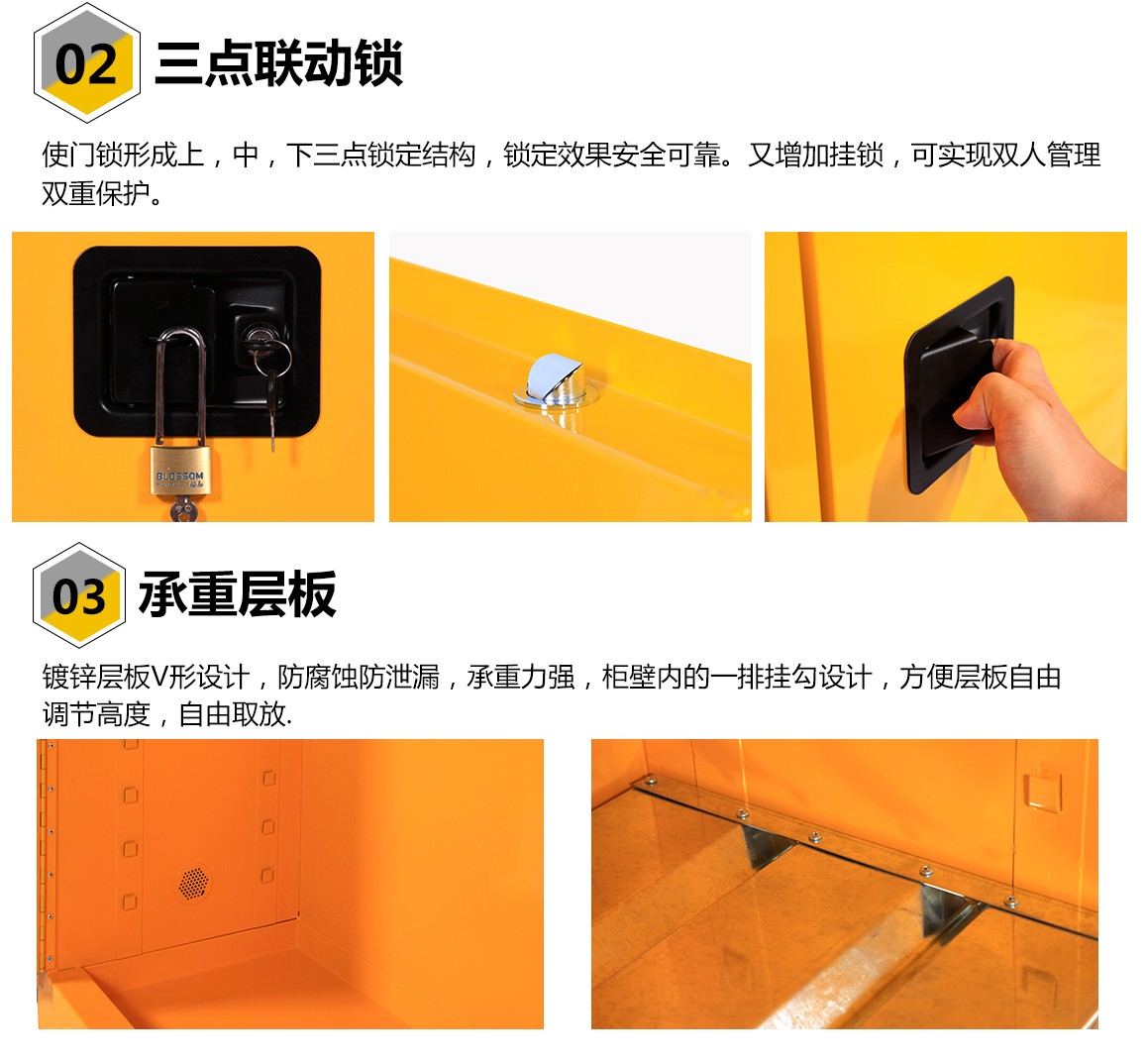 02 三点联动锁

使门锁形成上，中，下三点锁定结构，锁定效果安全可靠。又增加挂锁，可实现双人管理双重保护。

BLOSSOM

03 承重层板

镀锌层板V形设计，防腐蚀防泄漏，承重力强，柜壁内的一排挂勾设计，方便层板自由调节高度，自由取放.